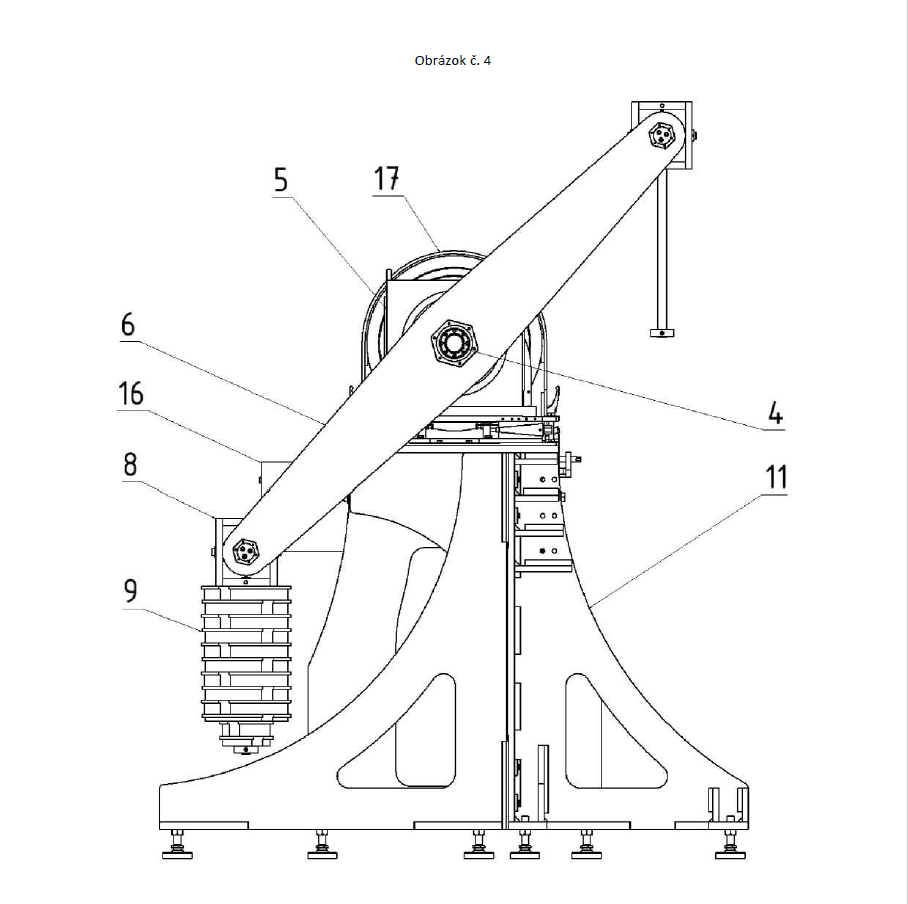 Obrázok č. 4

5
17
6
16
8
9
4
11