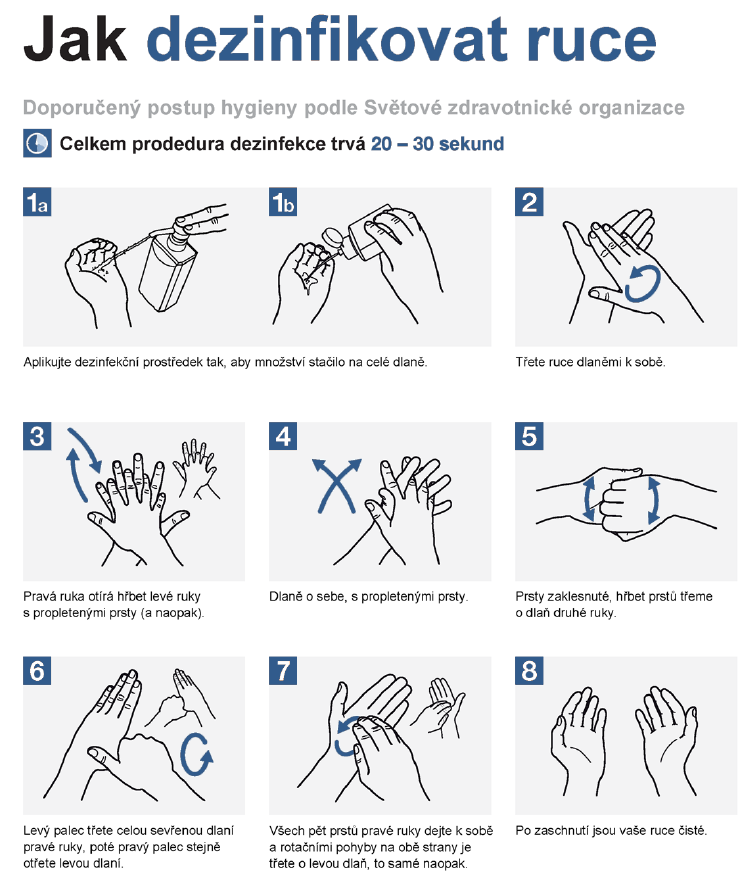 Jak dezinfikovat ruce

Doporučený postup hygieny podle Světové zdravotnické organizace

Celkem prodedura dezinfekce trvá 20 – 30 sekund

1a

1b

Aplikujte dezinfekční prostředek tak, aby množství stačilo na celé dlaně.

2

Třete ruce dlaněmi k sobě.

3

Pravá ruka otírá hřbet levé ruky s propletenými prsty (a naopak).

4

Dlaně o sebe, s propletenými prsty.

5

Prsty zaklesnuté, hřbet prstů třeme o dlaň druhé ruky.

6

Levý palec třete celou sevřenou dlaní pravé ruky, poté pravý palec stejně otřete levou dlaní.

7

Všech pět prstů pravé ruky dejte k sobě a rotačními pohyby na obě strany je třete o levou dlaň, to samé naopak.

8

Po zaschnutí jsou vaše ruce čisté.